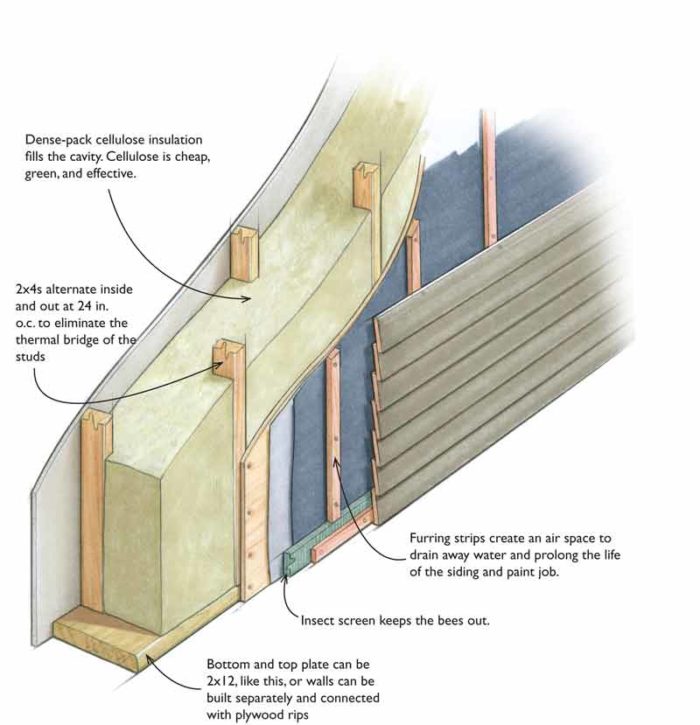 Dense-pack cellulose insulation fills the cavity. Cellulose is cheap, green, and effective.

2x4s alternate inside and out at 24 in. o.c. to eliminate the thermal bridge of the studs

Furring strips create an air space to drain away water and prolong the life of the siding and paint job.

Insect screen keeps the bees out.

Bottom and top plate can be 2x12, like this, or walls can be built separately and connected with plywood rips